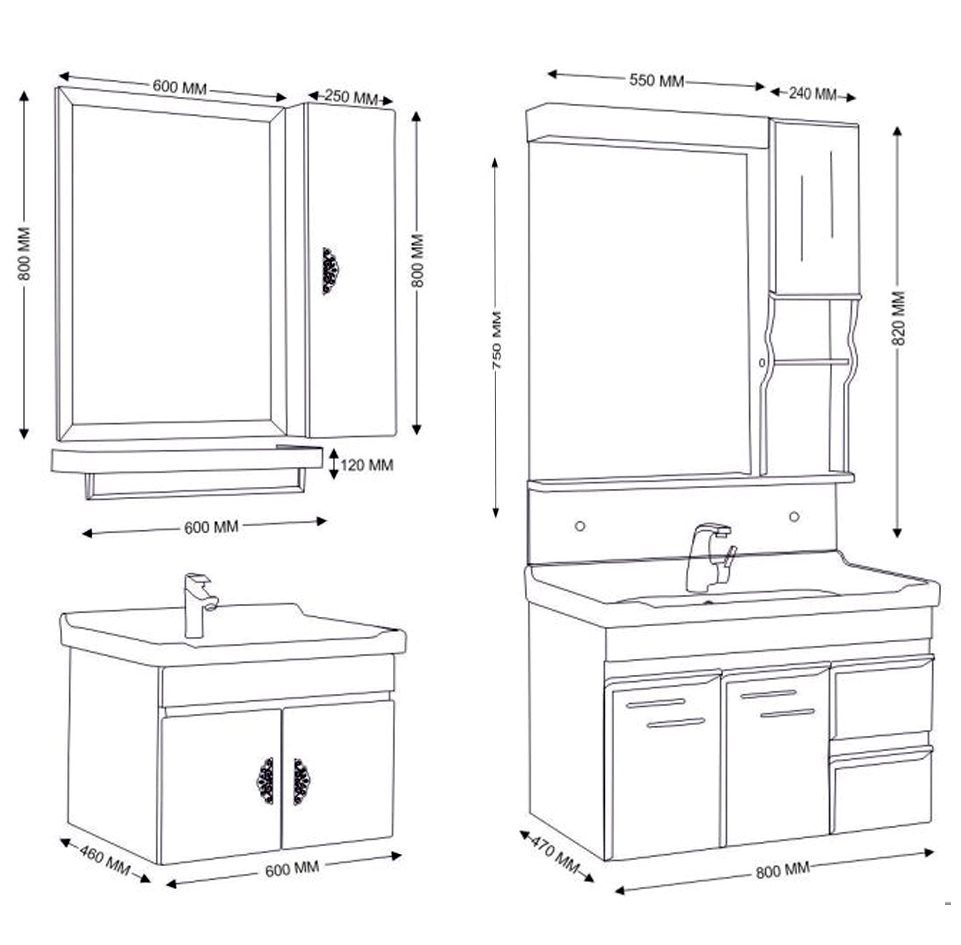 600 MM
250 MM
800 MM
800 MM
120 MM
600 MM
460 MM
600 MM
550 MM
240 MM
750 MM
820 MM
470 MM
800 MM